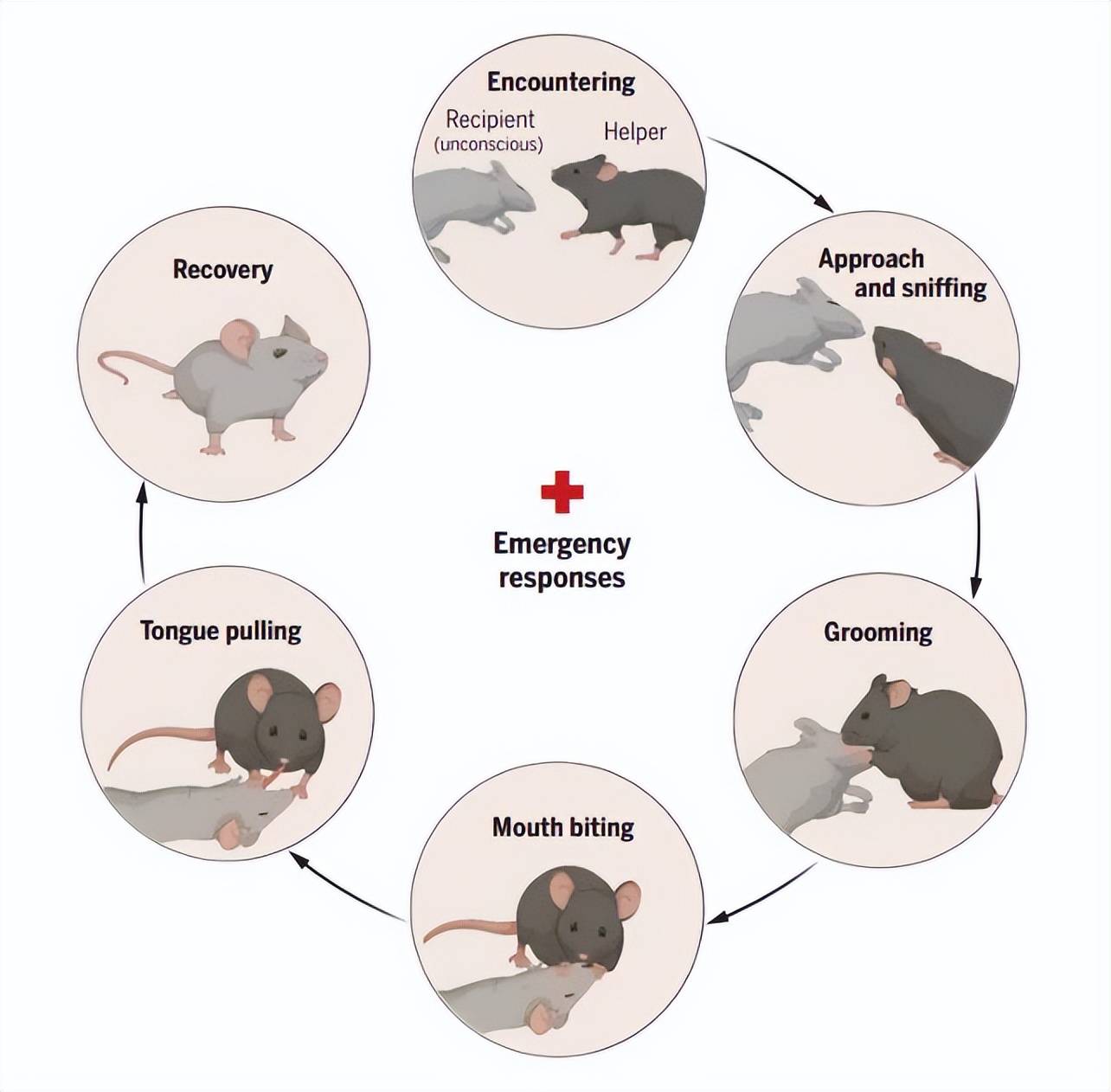 Encountering

Recipient (unconscious)

Helper

Approach and sniffing

Grooming

Mouth biting

Tongue pulling

Recovery

Emergency responses