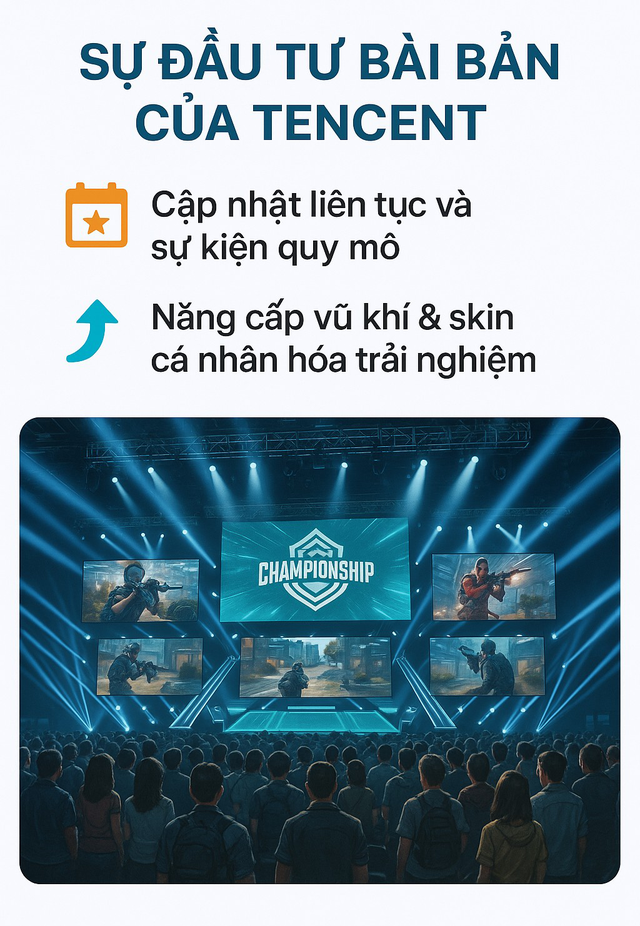 SỰ ĐẦU TƯ BÀI BẢN CỦA TENCENT

Cập nhật liên tục và sự kiện quy mô

Nâng cấp vũ khí & skin cá nhân hóa trải nghiệm

CHAMPIONSHIP