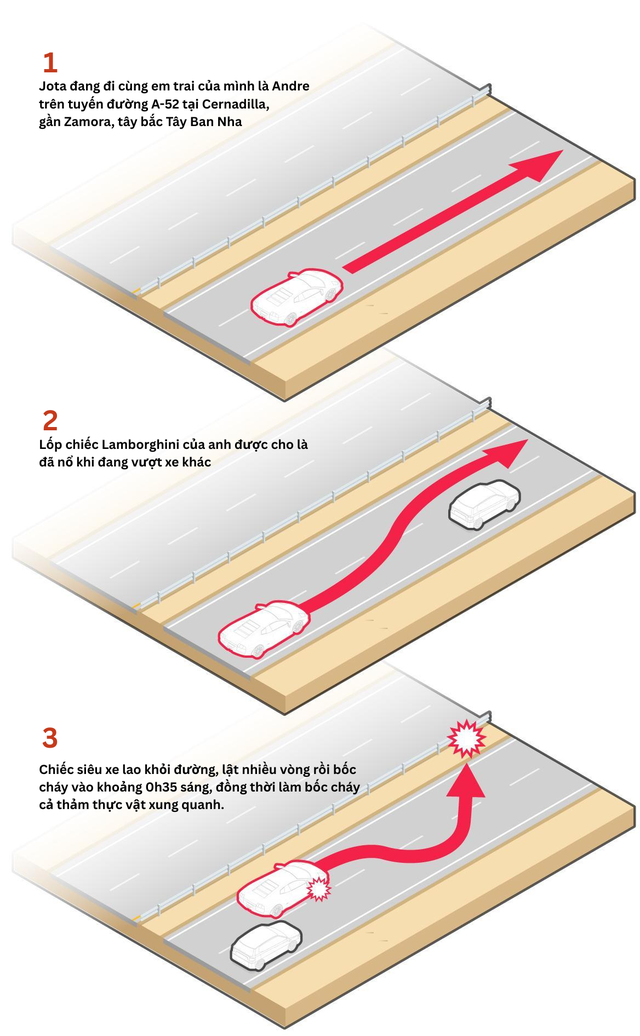 1

Jota đang đi cùng em trai của mình là Andre trên tuyến đường A-52 tại Cernadilla, gần Zamora, tây bắc Tây Ban Nha

2

Lốp chiếc Lamborghini của anh được cho là đã nổ khi đang vượt xe khác

3

Chiếc siêu xe lao khỏi đường, lật nhiều vòng rồi bốc cháy vào khoảng 0h35 sáng, đồng thời làm bốc cháy cả thảm thực vật xung quanh.