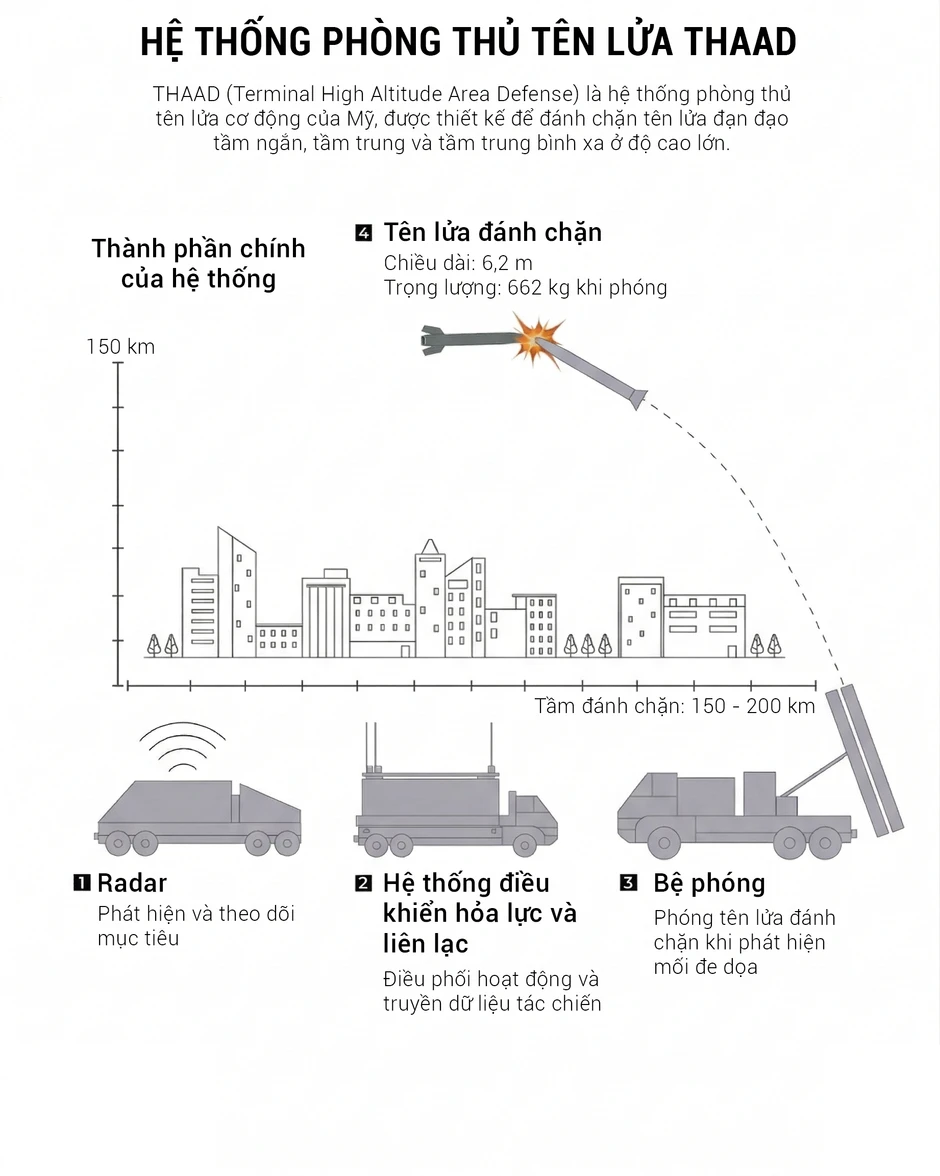 HỆ THỐNG PHÒNG THỦ TÊN LỬA THAAD

THAAD (Terminal High Altitude Area Defense) là hệ thống phòng thủ tên lửa cơ động của Mỹ, được thiết kế để đánh chặn tên lửa đạn đạo tầm ngắn, tầm trung và tầm trung bình xa ở độ cao lớn.

Thành phần chính của hệ thống

4 Tên lửa đánh chặn
Chiều dài: 6,2 m
Trọng lượng: 662 kg khi phóng

150 km

Tầm đánh chặn: 150 - 200 km

1 Radar
Phát hiện và theo dõi mục tiêu

2 Hệ thống điều khiển hỏa lực và liên lạc
Điều phối hoạt động và truyền dữ liệu tác chiến

3 Bệ phóng
Phóng tên lửa đánh chặn khi phát hiện mối đe dọa